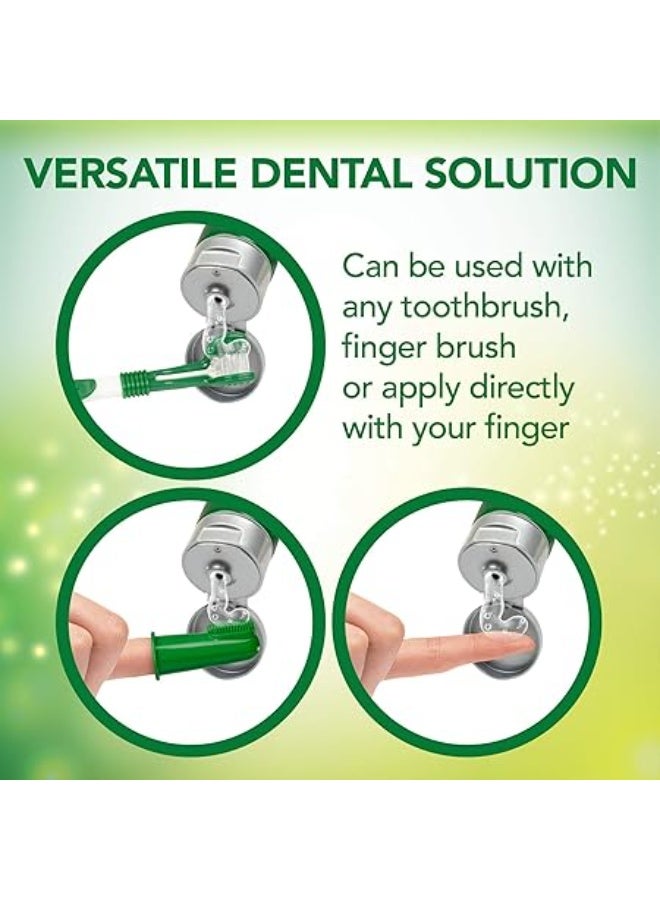 VERSATILE DENTAL SOLUTION

Can be used with any toothbrush, finger brush or apply directly with your finger